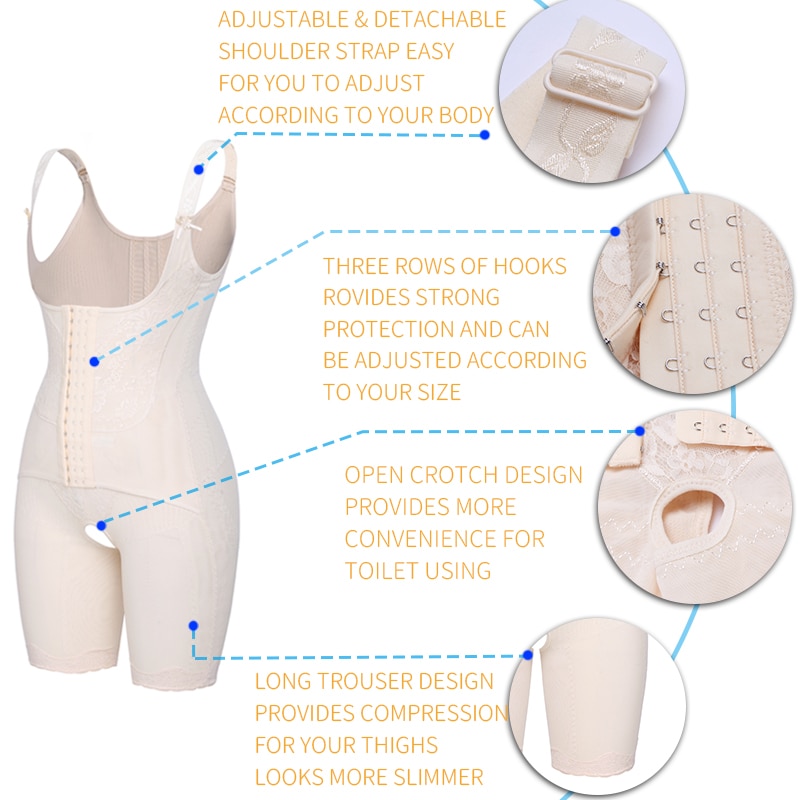 ADJUSTABLE & DETACHABLE SHOULDER STRAP EASY FOR YOU TO ADJUST ACCORDING TO YOUR BODY

THREE ROWS OF HOOKS ROVIDES STRONG PROTECTION AND CAN BE ADJUSTED ACCORDING TO YOUR SIZE

OPEN CROTCH DESIGN PROVIDES MORE CONVENIENCE FOR TOILET USING

LONG TROUSER DESIGN PROVIDES COMPRESSION FOR YOUR THIGHS LOOKS MORE SLIMMER